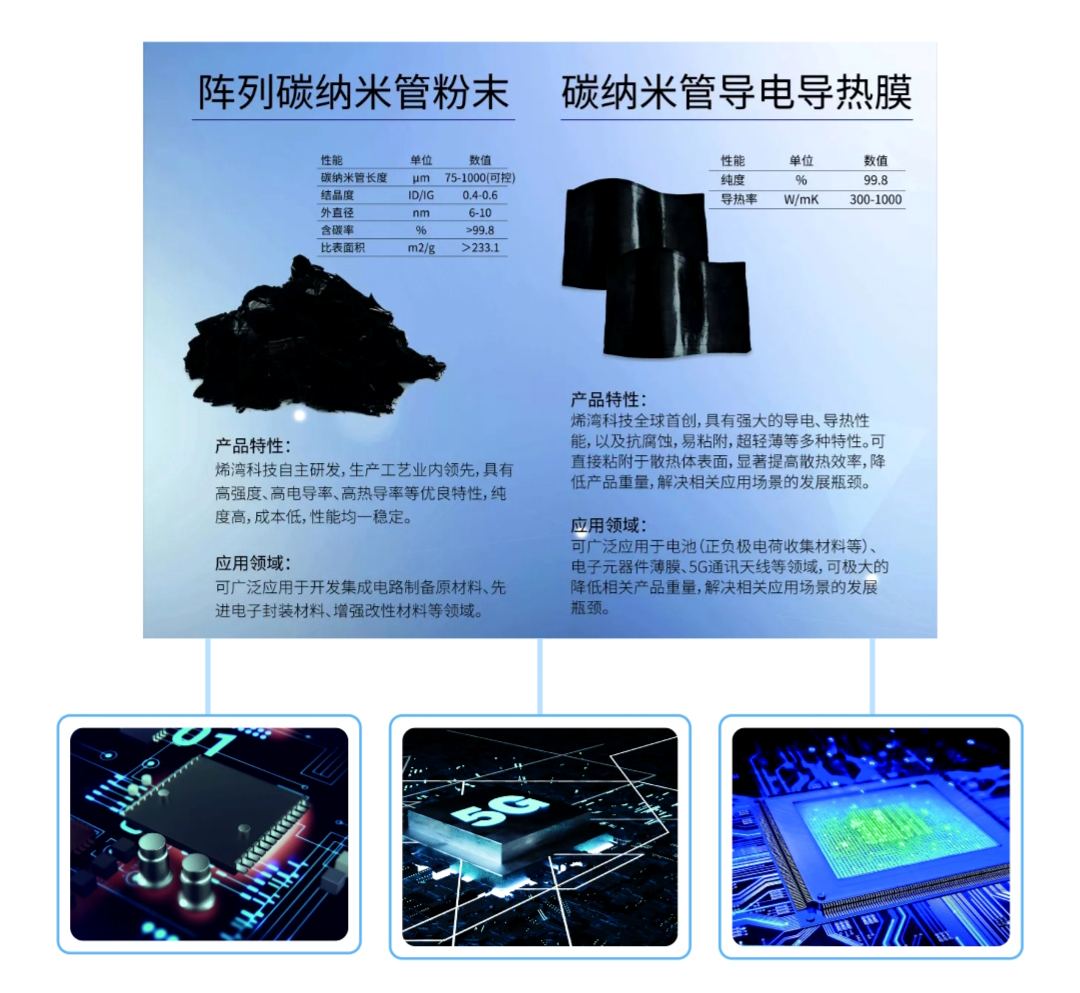 阵列碳纳米管粉末

| 性能 | 单位 | 数值 |
|---|---|---|
| 碳纳米管长度 | μm | 75-1000(可控) |
| 结晶度 | ID/IG | 0.4-0.6 |
| 外直径 | nm | 6-10 |
| 含碳率 | % | >99.8 |
| 比表面积 | m2/g | ＞233.1 |

产品特性：
烯湾科技自主研发，生产工艺业内领先，具有高强度、高电导率、高热导率等优良特性，纯度高，成本低，性能均一稳定。

应用领域：
可广泛应用于开发集成电路制备原材料、先进电子封装材料、增强改性材料等领域。

碳纳米管导电导热膜

| 性能 | 单位 | 数值 |
|---|---|---|
| 纯度 | % | 99.8 |
| 导热率 | W/mK | 300-1000 |

产品特性：
烯湾科技全球首创，具有强大的导电、导热性能，以及抗腐蚀，易粘附，超轻薄等多种特性。可直接粘附于散热体表面，显著提高散热效率，降低产品重量，解决相关应用场景的发展瓶颈。

应用领域：
可广泛应用于电池（正负极电荷收集材料等）、电子元器件薄膜、5G通讯天线等领域，可极大的降低相关产品重量，解决相关应用场景的发展瓶颈。

01

5G